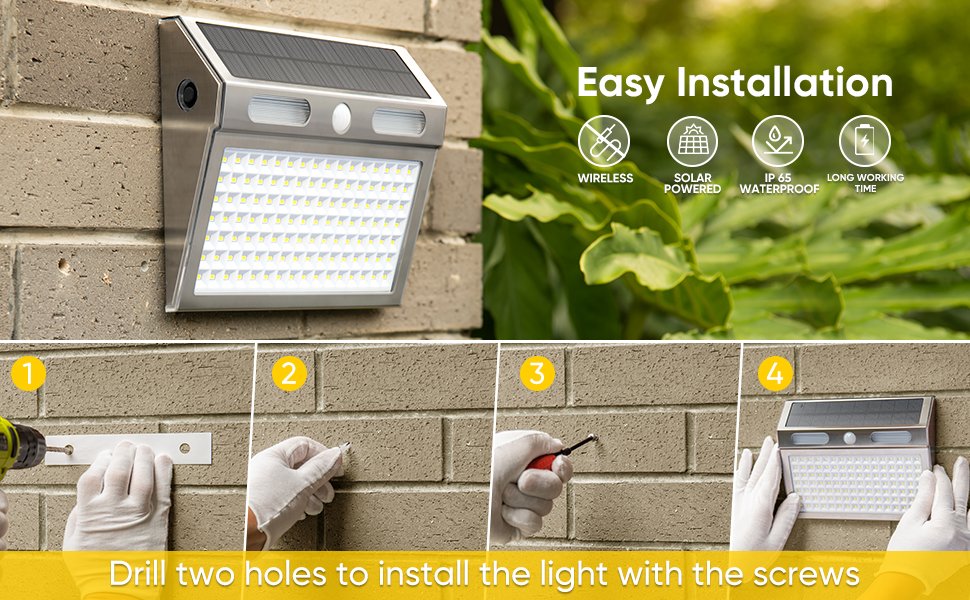 Easy Installation

WIRELESS

SOLAR POWERED

IP 65 WATERPROOF

LONG WORKING TIME

1

2

3

4

Drill two holes to install the light with the screws