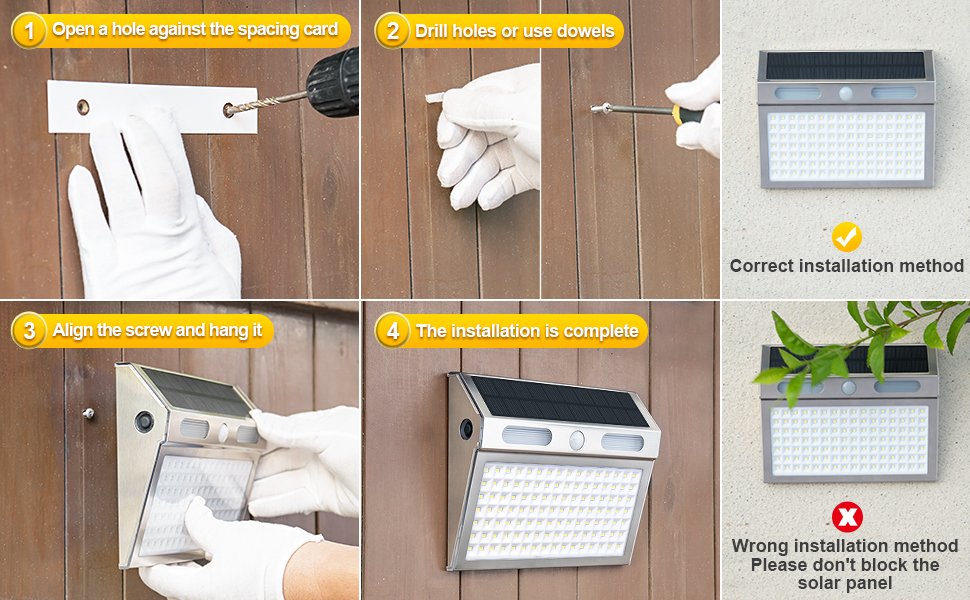 1 Open a hole against the spacing card

2 Drill holes or use dowels

Correct installation method

3 Align the screw and hang it

4 The installation is complete

Wrong installation method
Please don't block the solar panel