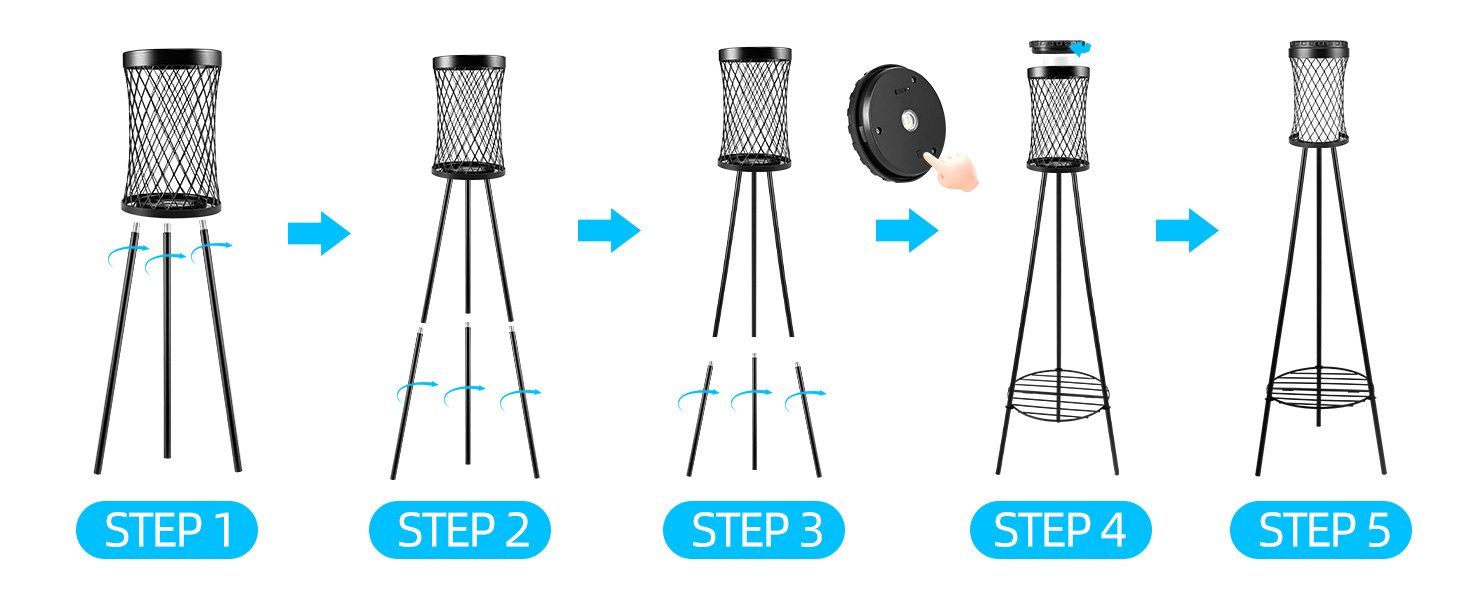 STEP 1

STEP 2

STEP 3

STEP 4

STEP 5